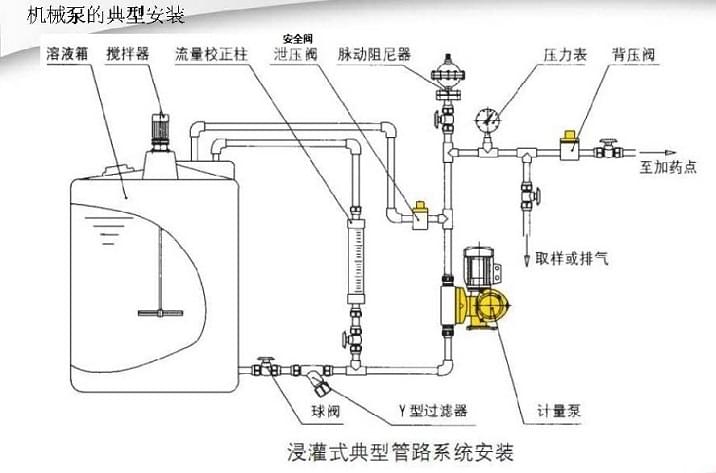 机械泵的典型安装

溶液箱
搅拌器
流量校正柱
安全阀
泄压阀
脉动阻尼器
压力表
背压阀
至加药点
取样或排气
球阀
Y 型过滤器
计量泵

浸灌式典型管路系统安装